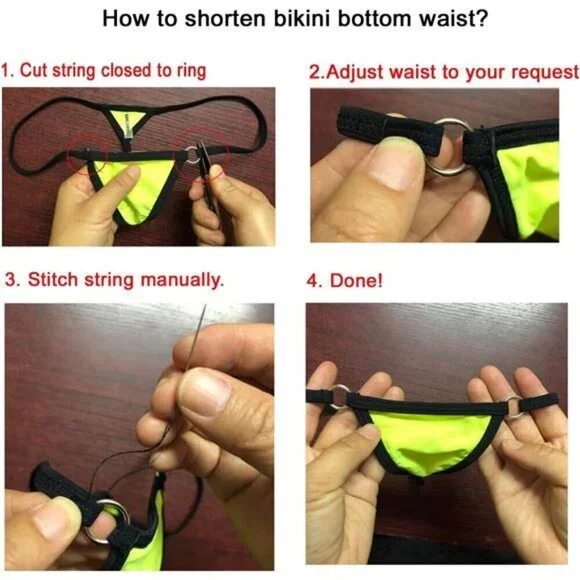 How to shorten bikini bottom waist?

1. Cut string closed to ring

2.Adjust waist to your request

3. Stitch string manually.

4. Done!